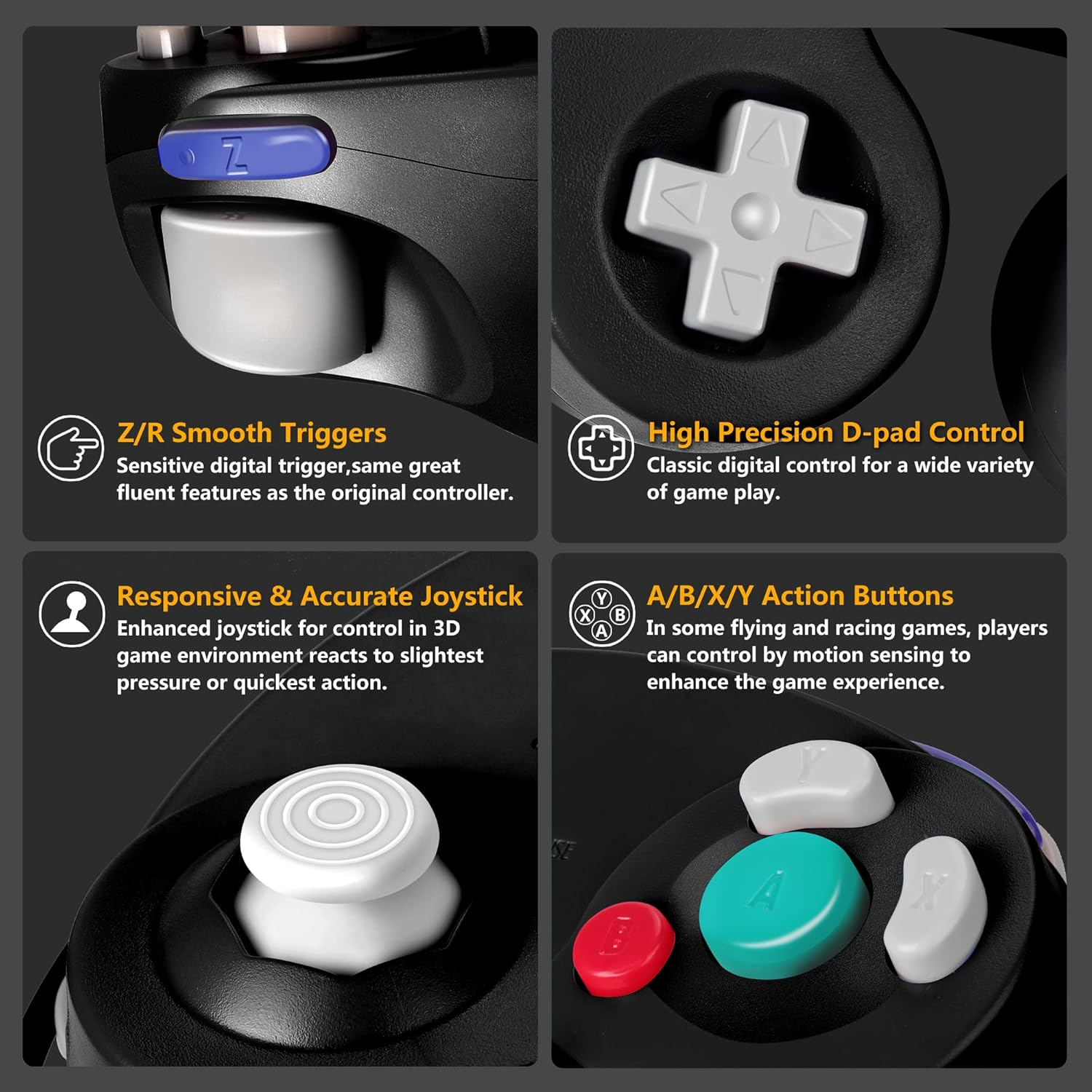 Z

Z/R Smooth Triggers
Sensitive digital trigger,same great fluent features as the original controller.

High Precision D-pad Control
Classic digital control for a wide variety of game play.

Responsive & Accurate Joystick
Enhanced joystick for control in 3D game environment reacts to slightest pressure or quickest action.

Y X B A

A/B/X/Y Action Buttons
In some flying and racing games, players can control by motion sensing to enhance the game experience.

Y
A
X
B