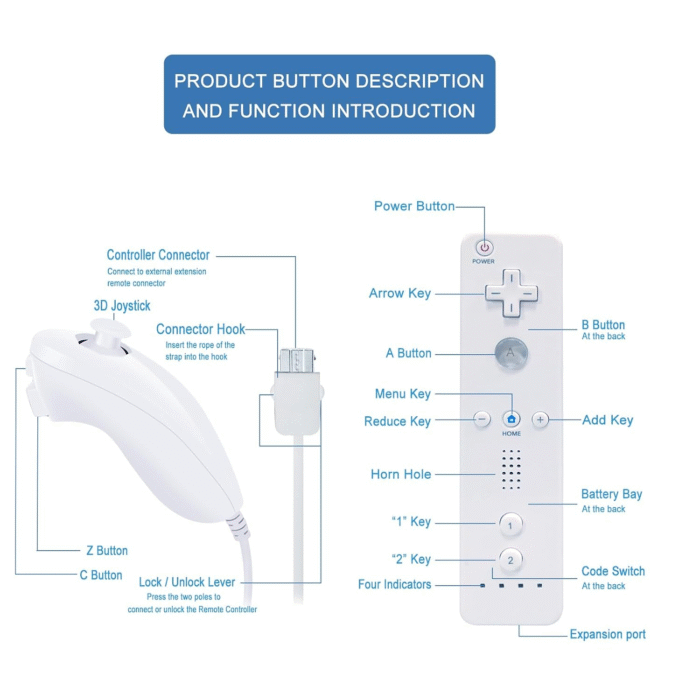 PRODUCT BUTTON DESCRIPTION AND FUNCTION INTRODUCTION

Controller Connector
Connect to external extension remote connector

3D Joystick

Connector Hook
Insert the rope of the strap into the hook

Z Button

C Button

Lock / Unlock Lever
Press the two poles to connect or unlock the Remote Controller

Power Button
POWER

Arrow Key

B Button
At the back

A Button
A

Menu Key

Reduce Key

HOME

Add Key

Horn Hole

Battery Bay
At the back

"1" Key
1

"2" Key
2

Code Switch
At the back

Four Indicators

Expansion port