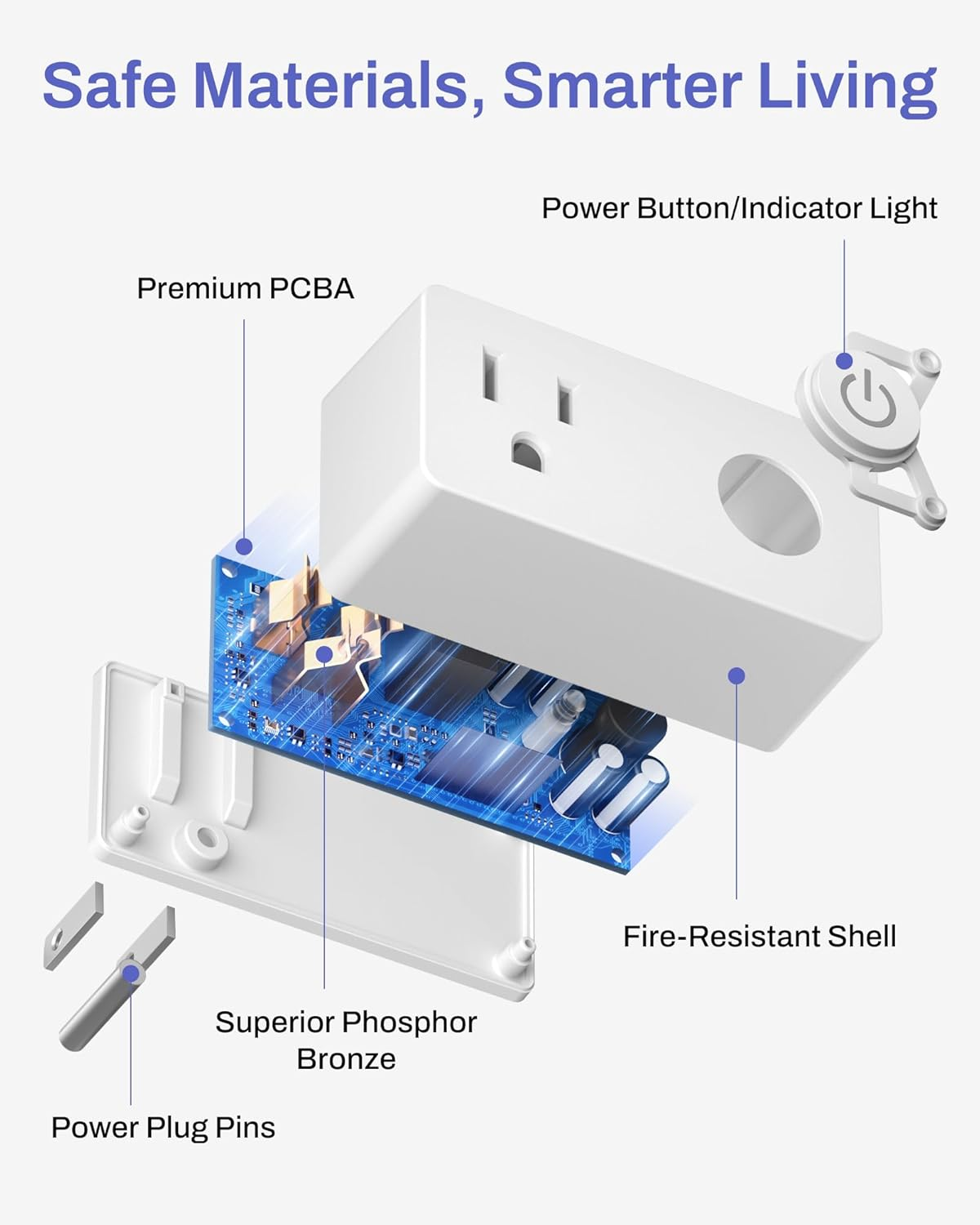 Safe Materials, Smarter Living

Power Button/Indicator Light

Premium PCBA

Fire-Resistant Shell

Superior Phosphor Bronze

Power Plug Pins